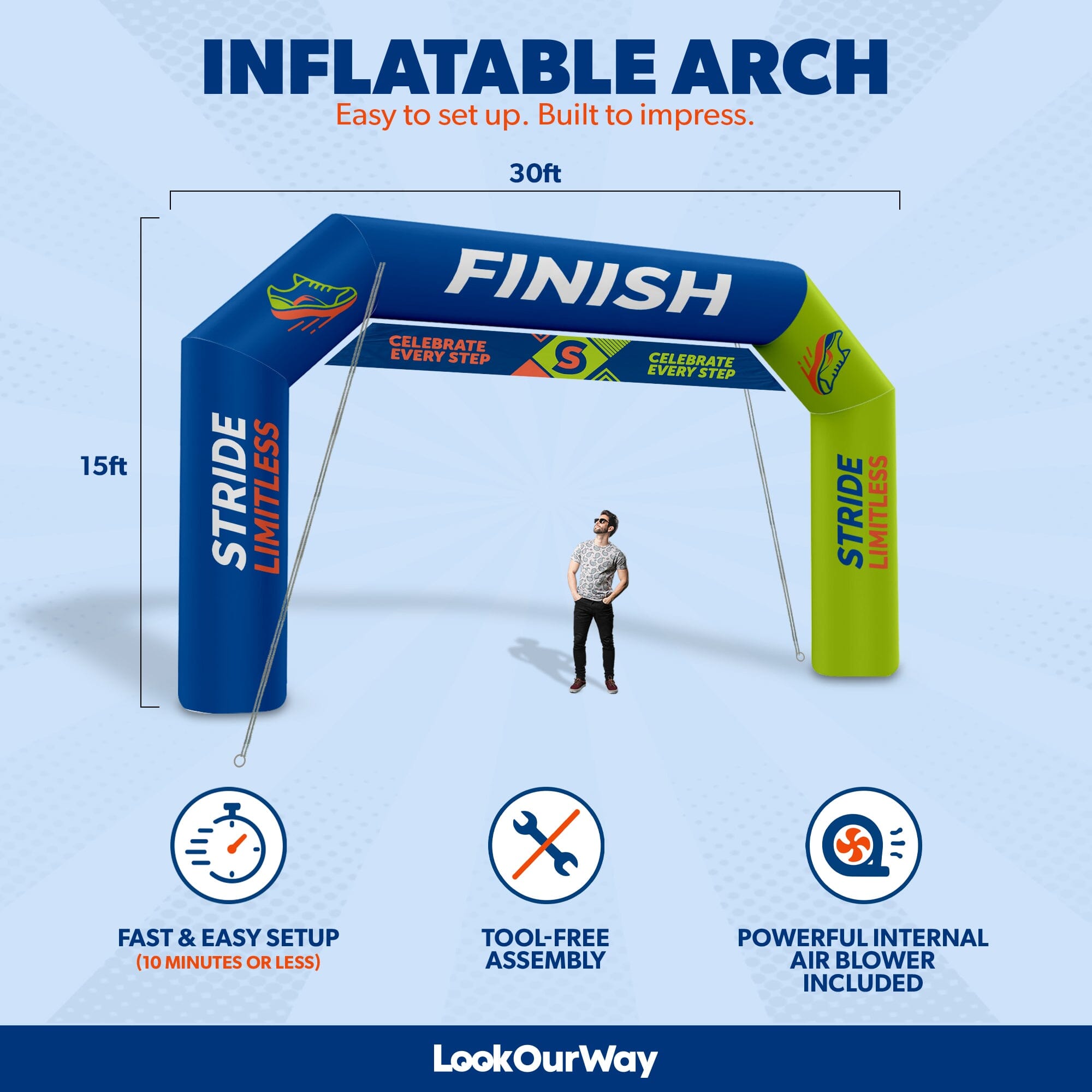 INFLATABLE ARCH
Easy to set up. Built to impress.

30ft

15ft

FINISH

CELEBRATE EVERY STEP

S

CELEBRATE EVERY STEP

STRIDE LIMITLESS

STRIDE LIMITLESS

FAST & EASY SETUP
(10 MINUTES OR LESS)

TOOL-FREE
ASSEMBLY

POWERFUL INTERNAL
AIR BLOWER
INCLUDED

LookOurWay