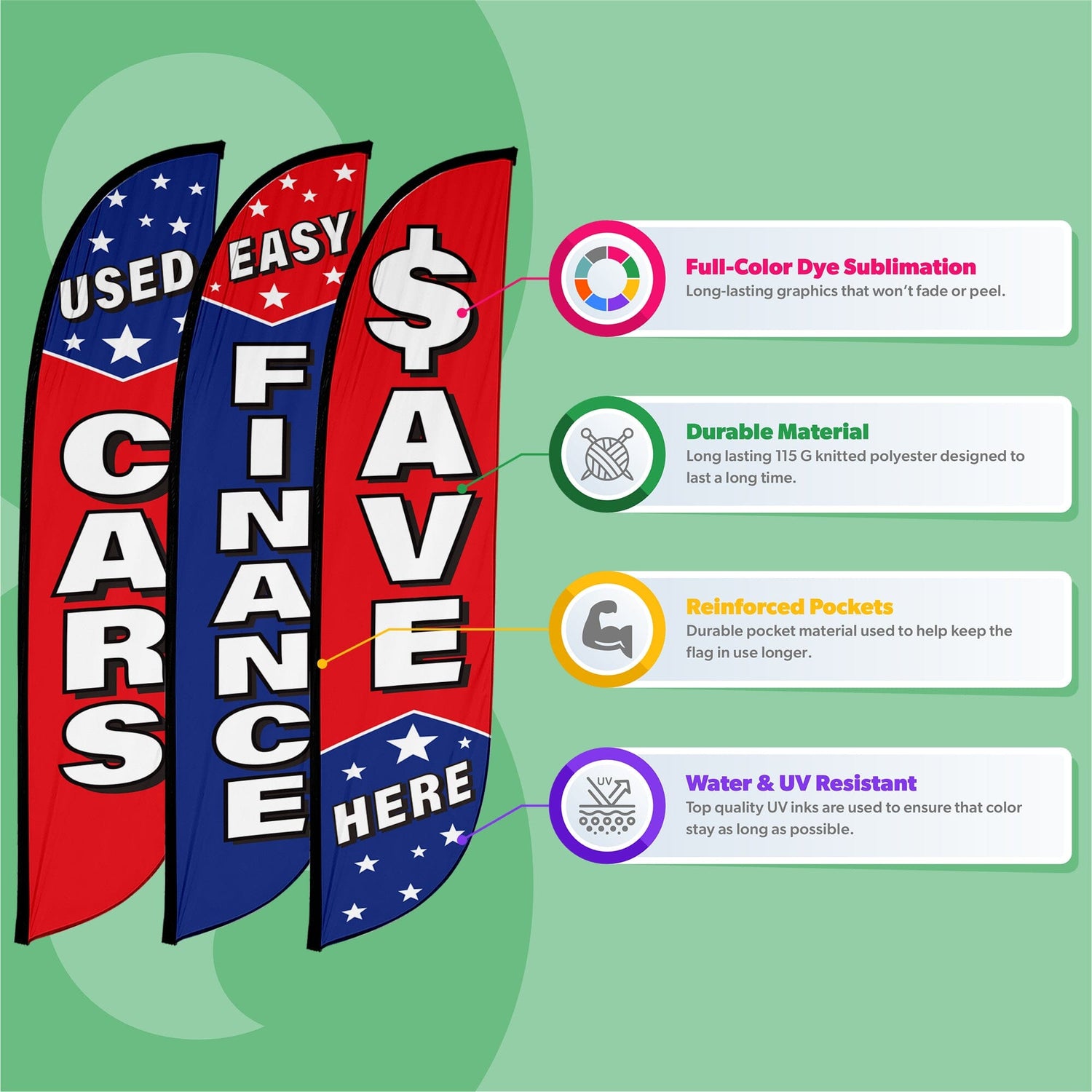 USED CARS

EASY FINANCE

$AVE HERE

Full-Color Dye Sublimation
Long-lasting graphics that won't fade or peel.

Durable Material
Long lasting 115 G knitted polyester designed to last a long time.

Reinforced Pockets
Durable pocket material used to help keep the flag in use longer.

UV

Water & UV Resistant
Top quality UV inks are used to ensure that color stay as long as possible.