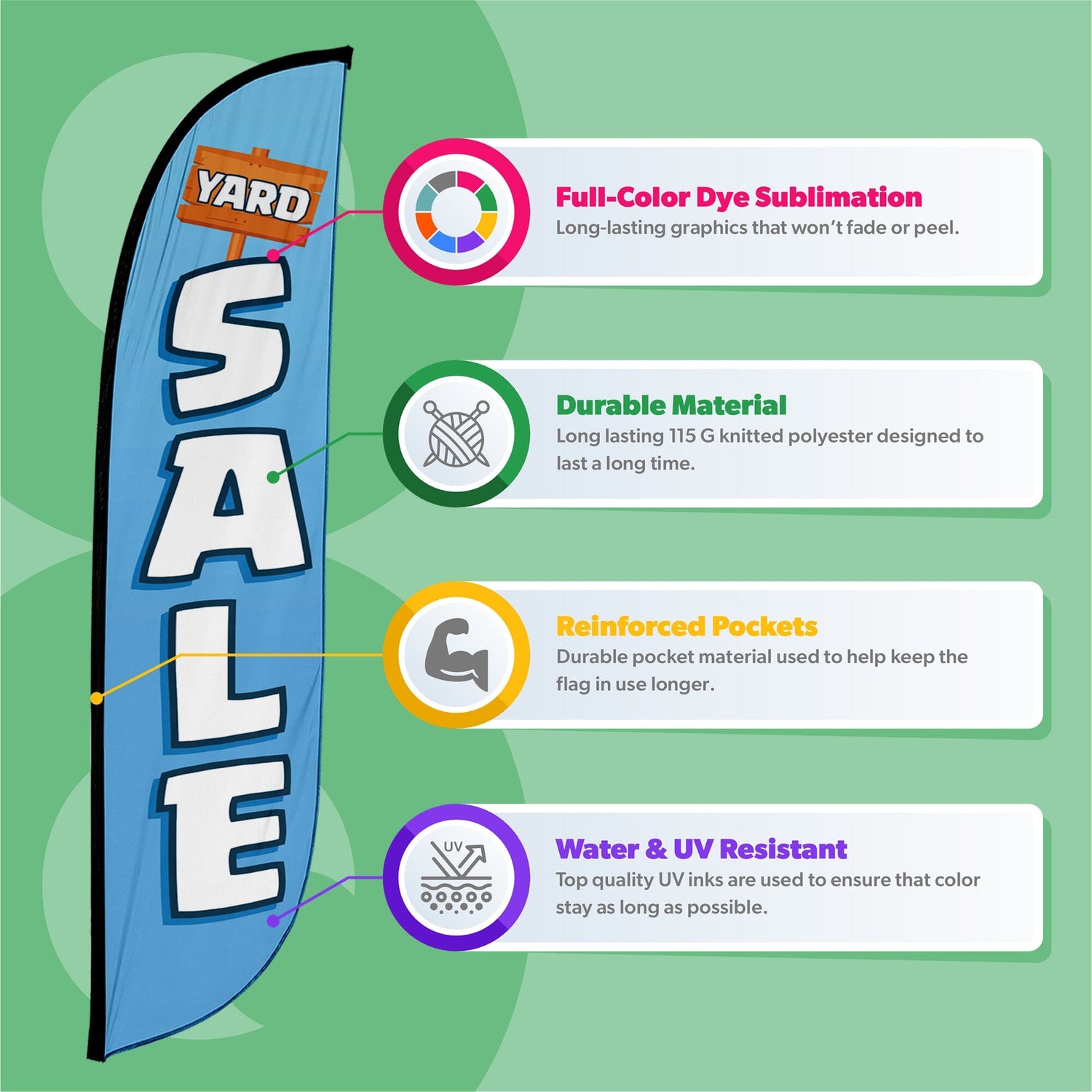 YARD
SALE

Full-Color Dye Sublimation
Long-lasting graphics that won't fade or peel.

Durable Material
Long lasting 115 G knitted polyester designed to last a long time.

Reinforced Pockets
Durable pocket material used to help keep the flag in use longer.

UV

Water & UV Resistant
Top quality UV inks are used to ensure that color stay as long as possible.