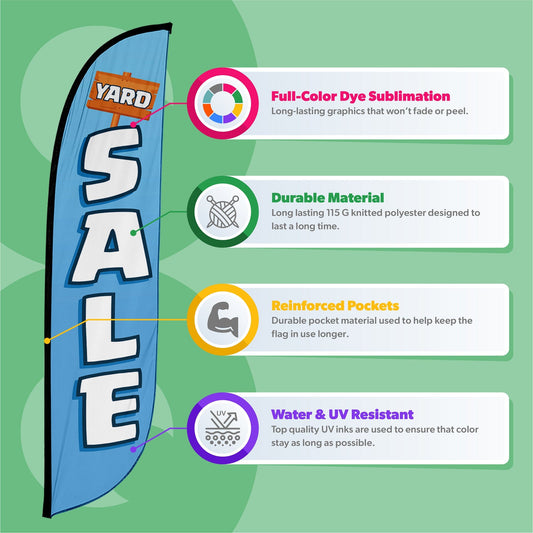 YARD
SALE

Full-Color Dye Sublimation
Long-lasting graphics that won't fade or peel.

Durable Material
Long lasting 115 G knitted polyester designed to last a long time.

Reinforced Pockets
Durable pocket material used to help keep the flag in use longer.

UV

Water & UV Resistant
Top quality UV inks are used to ensure that color stay as long as possible.