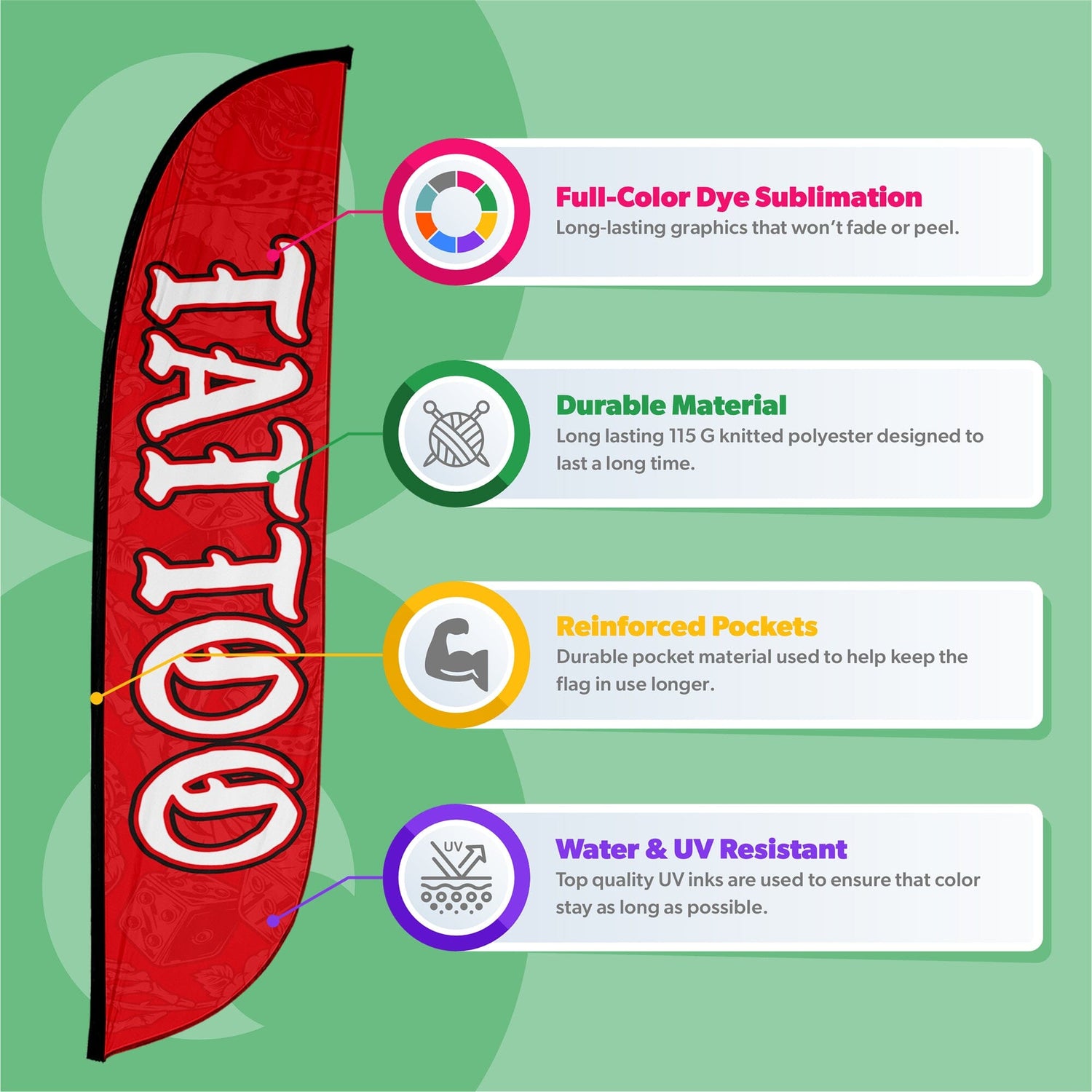 TATTOO

Full-Color Dye Sublimation
Long-lasting graphics that won't fade or peel.

Durable Material
Long lasting 115 G knitted polyester designed to last a long time.

Reinforced Pockets
Durable pocket material used to help keep the flag in use longer.

UV

Water & UV Resistant
Top quality UV inks are used to ensure that color stay as long as possible.