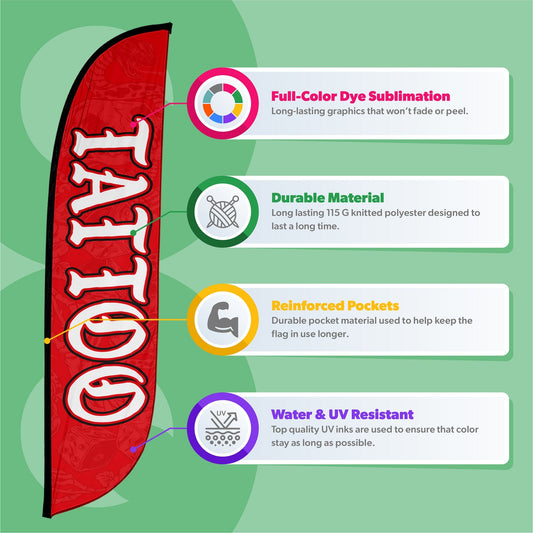 TATTOO

Full-Color Dye Sublimation
Long-lasting graphics that won't fade or peel.

Durable Material
Long lasting 115 G knitted polyester designed to last a long time.

Reinforced Pockets
Durable pocket material used to help keep the flag in use longer.

UV

Water & UV Resistant
Top quality UV inks are used to ensure that color stay as long as possible.