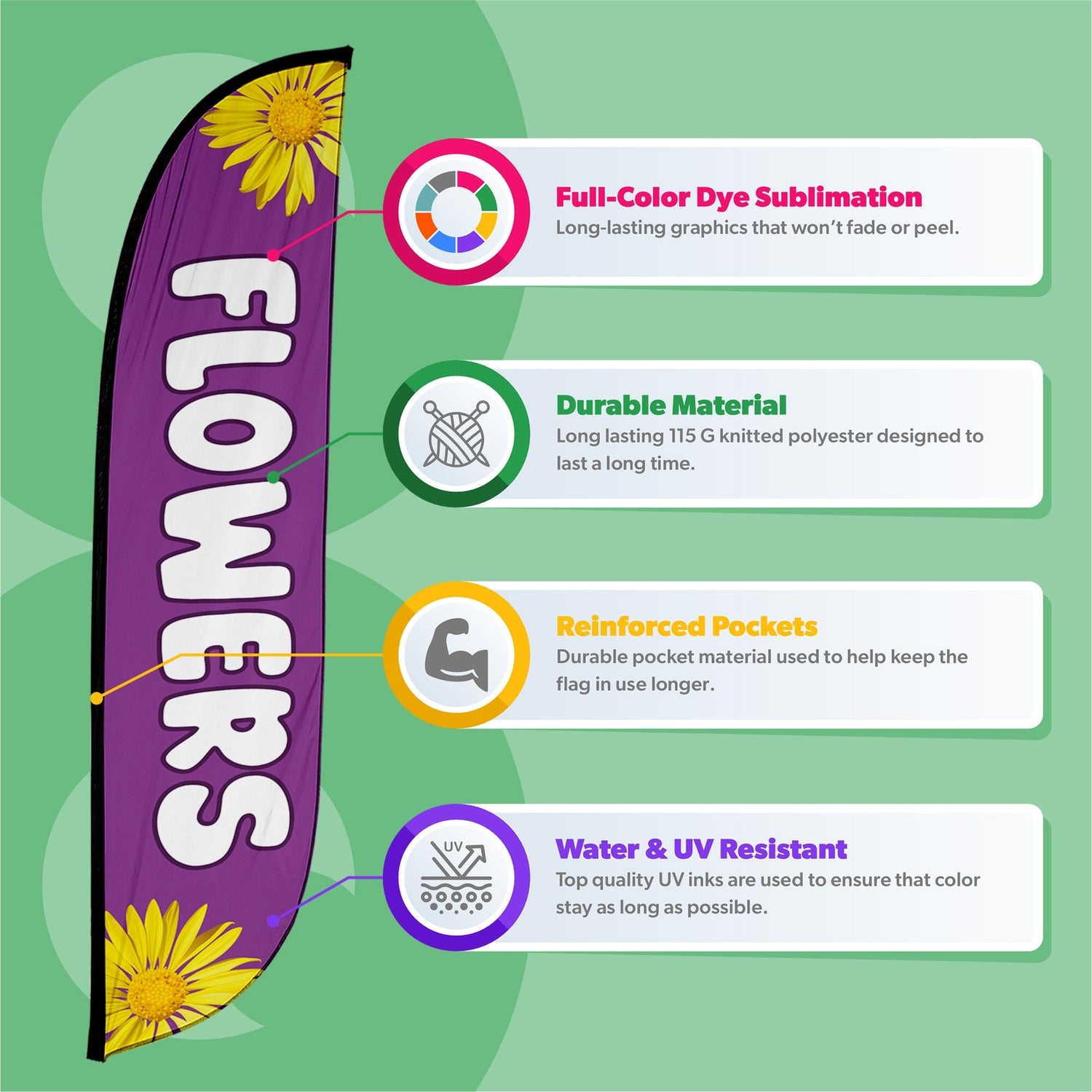 FLOWERS

Full-Color Dye Sublimation
Long-lasting graphics that won't fade or peel.

Durable Material
Long lasting 115 G knitted polyester designed to last a long time.

Reinforced Pockets
Durable pocket material used to help keep the flag in use longer.

UV

Water & UV Resistant
Top quality UV inks are used to ensure that color stay as long as possible.