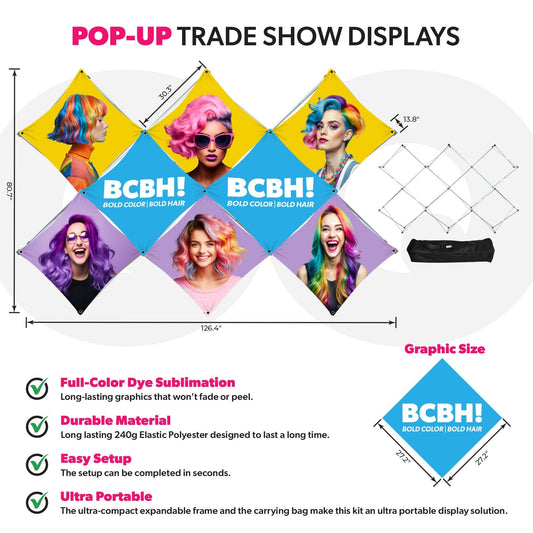 POP-UP TRADE SHOW DISPLAYS

30.3"

13.8"

80.7"

BCBH!
BOLD COLOR | BOLD HAIR

BCBH!
BOLD COLOR | BOLD HAIR

126.4"

Graphic Size

BCBH!
BOLD COLOR | BOLD HAIR

27.2"

27.2"

Full-Color Dye Sublimation
Long-lasting graphics that won't fade or peel.

Durable Material
Long lasting 240g Elastic Polyester designed to last a long time.

Easy Setup
The setup can be completed in seconds.

Ultra Portable
The ultra-compact expandable frame and the carrying bag make this kit an ultra portable display solution.