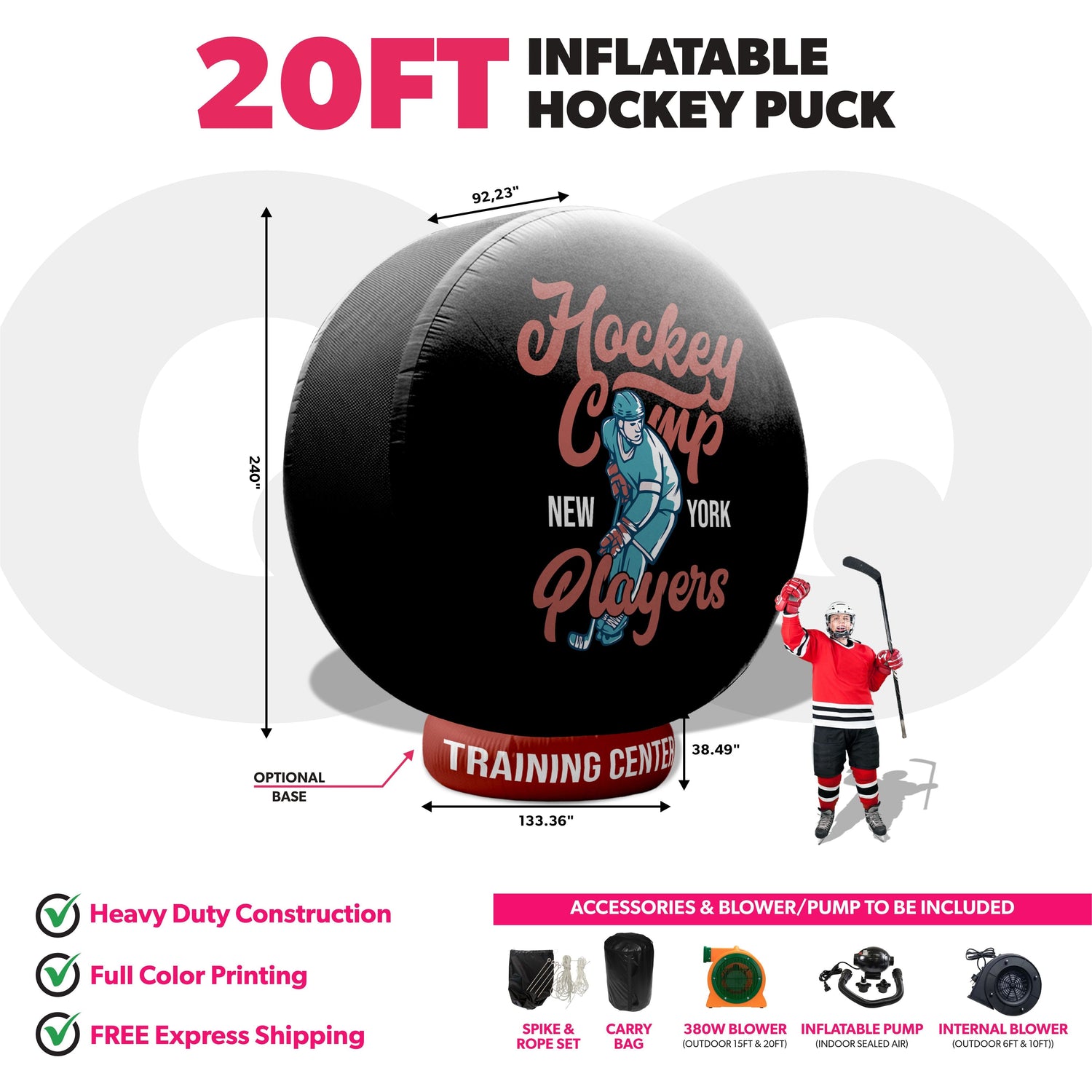 20FT INFLATABLE HOCKEY PUCK

92,23"

240"

Hockey Camp

NEW YORK

Players

TRAINING CENTER

38.49"

OPTIONAL BASE

133.36"

Heavy Duty Construction

Full Color Printing

FREE Express Shipping

ACCESSORIES & BLOWER/PUMP TO BE INCLUDED

SPIKE & ROPE SET

CARRY BAG

380W BLOWER
(OUTDOOR 15FT & 20FT)

INFLATABLE PUMP
(INDOOR SEALED AIR)

INTERNAL BLOWER
(OUTDOOR 6FT & 10FT))