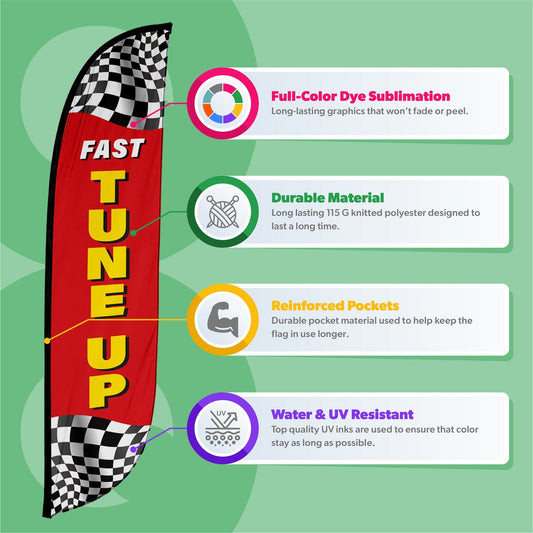 FAST
TUNE
UP

Full-Color Dye Sublimation
Long-lasting graphics that won't fade or peel.

Durable Material
Long lasting 115 G knitted polyester designed to last a long time.

Reinforced Pockets
Durable pocket material used to help keep the flag in use longer.

UV
Water & UV Resistant
Top quality UV inks are used to ensure that color stay as long as possible.