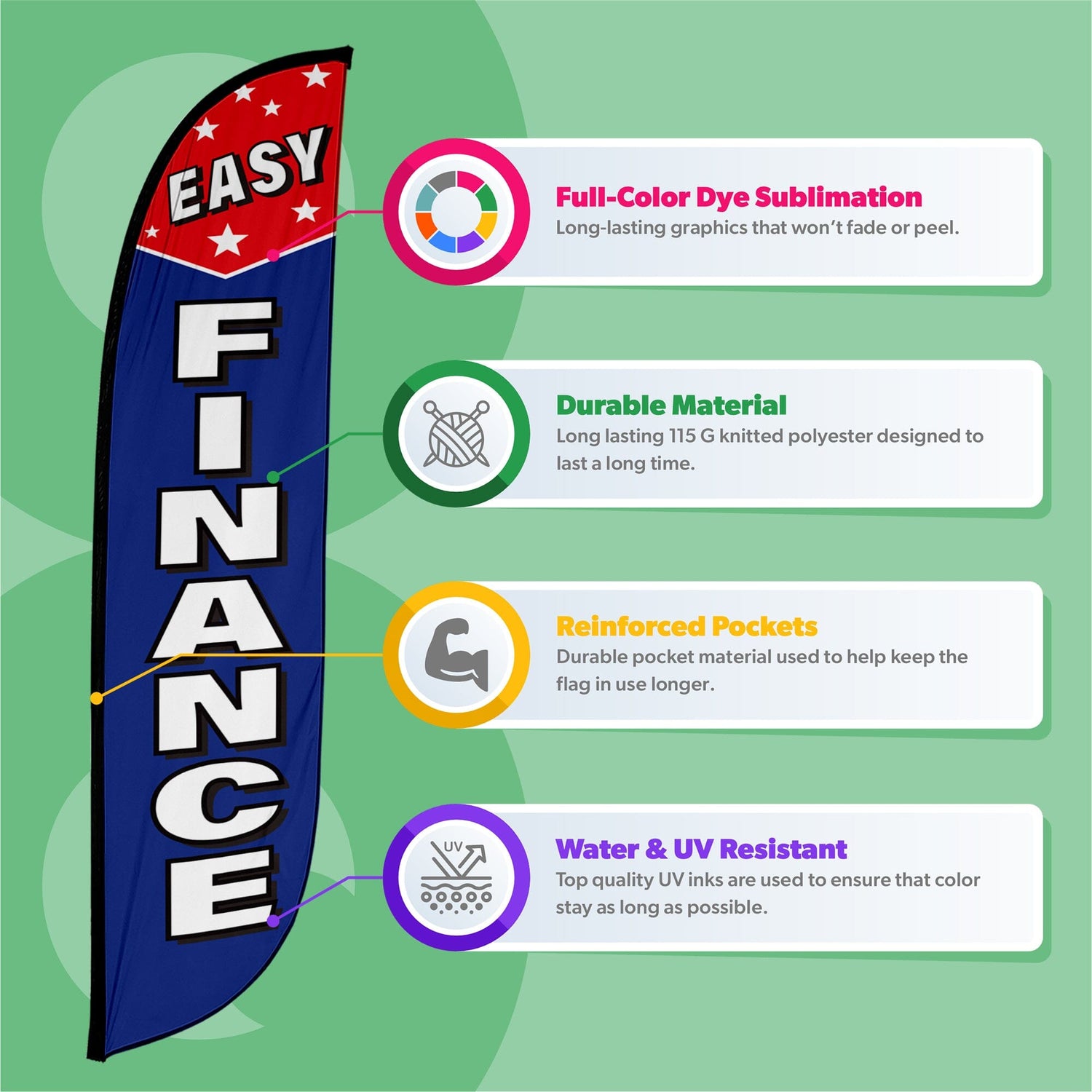 EASY
FINANCE

Full-Color Dye Sublimation
Long-lasting graphics that won't fade or peel.

Durable Material
Long lasting 115 G knitted polyester designed to last a long time.

Reinforced Pockets
Durable pocket material used to help keep the flag in use longer.

UV

Water & UV Resistant
Top quality UV inks are used to ensure that color stay as long as possible.