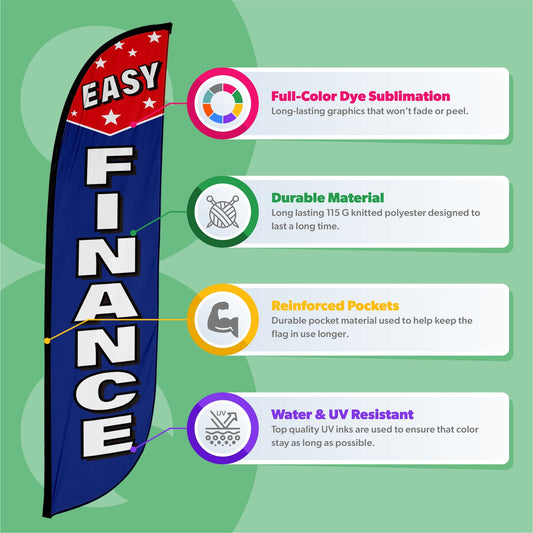 EASY
FINANCE

Full-Color Dye Sublimation
Long-lasting graphics that won't fade or peel.

Durable Material
Long lasting 115 G knitted polyester designed to last a long time.

Reinforced Pockets
Durable pocket material used to help keep the flag in use longer.

UV

Water & UV Resistant
Top quality UV inks are used to ensure that color stay as long as possible.